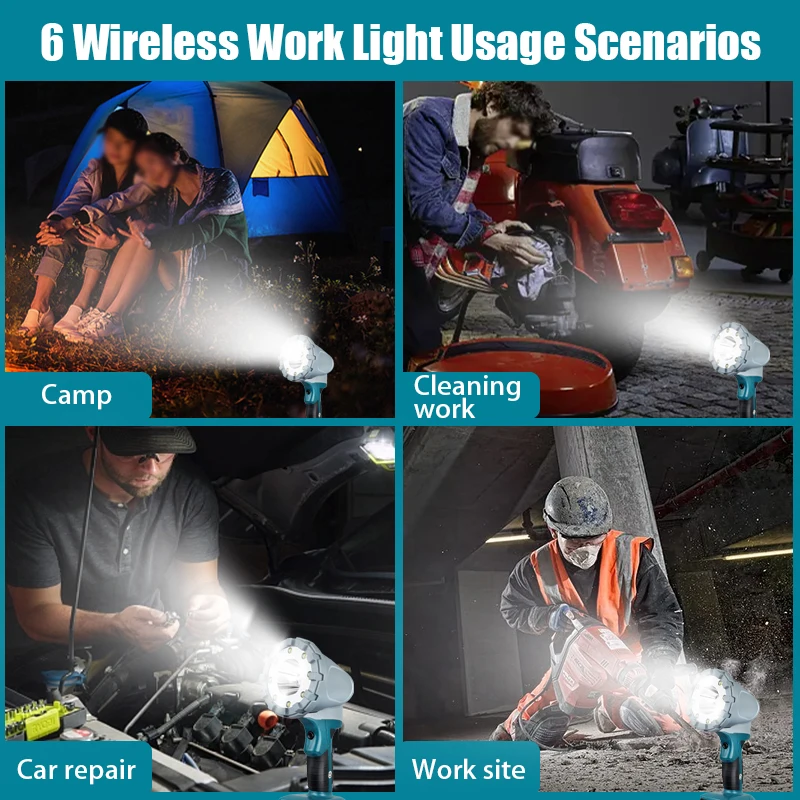 6 Wireless Work Light Usage Scenarios

Camp

Cleaning work

Car repair

Work site