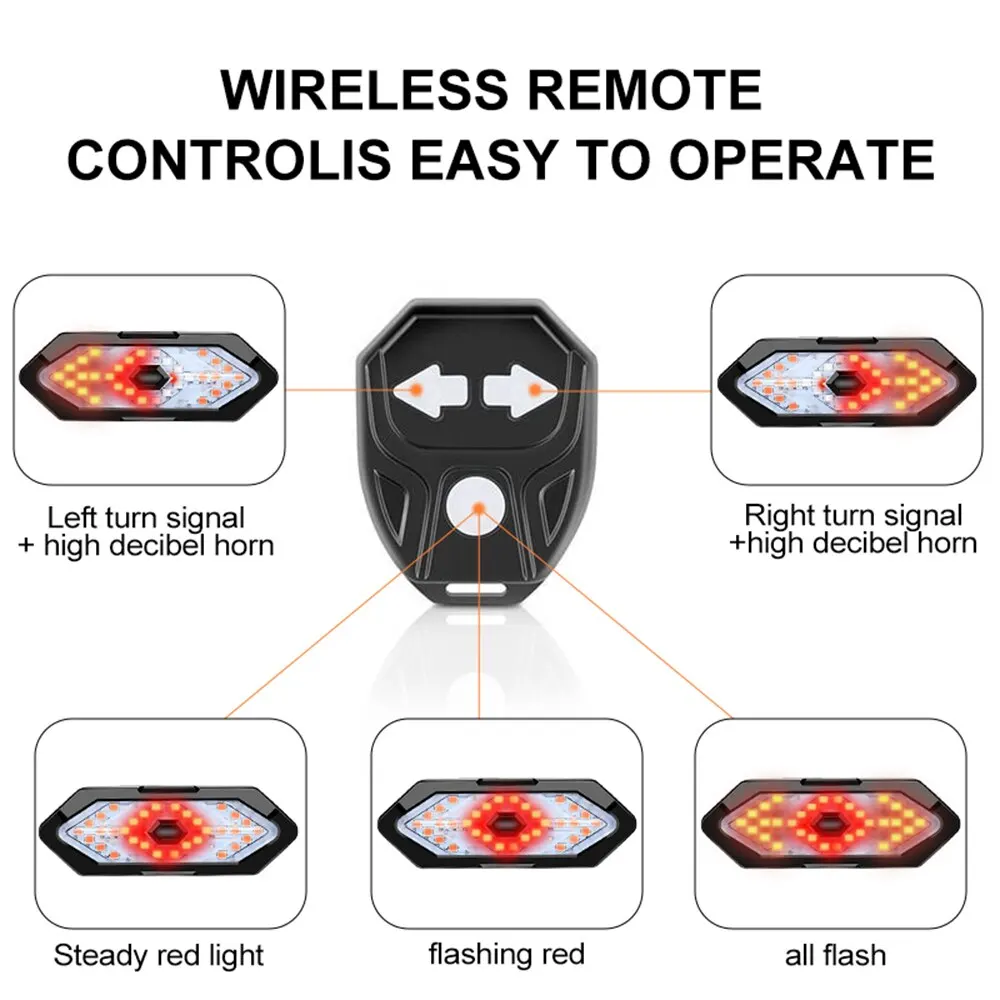 WIRELESS REMOTE CONTROLIS EASY TO OPERATE

Left turn signal + high decibel horn

Right turn signal +high decibel horn

Steady red light

flashing red

all flash