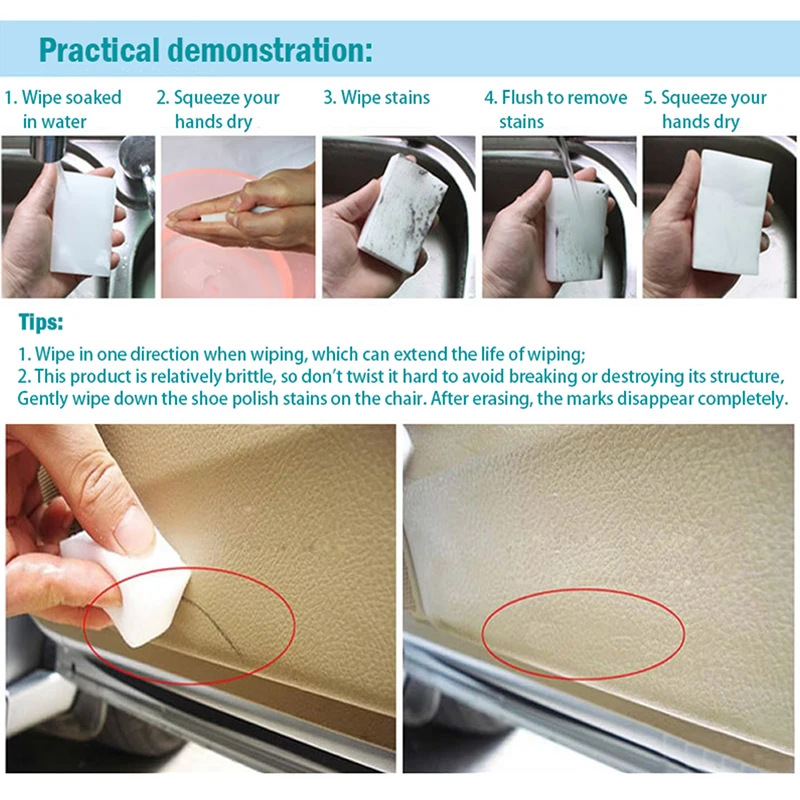 Practical demonstration:

1. Wipe soaked in water

2. Squeeze your hands dry

3. Wipe stains

4. Flush to remove stains

5. Squeeze your hands dry

Tips:

1. Wipe in one direction when wiping, which can extend the life of wiping;
2. This product is relatively brittle, so don't twist it hard to avoid breaking or destroying its structure, Gently wipe down the shoe polish stains on the chair. After erasing, the marks disappear completely.