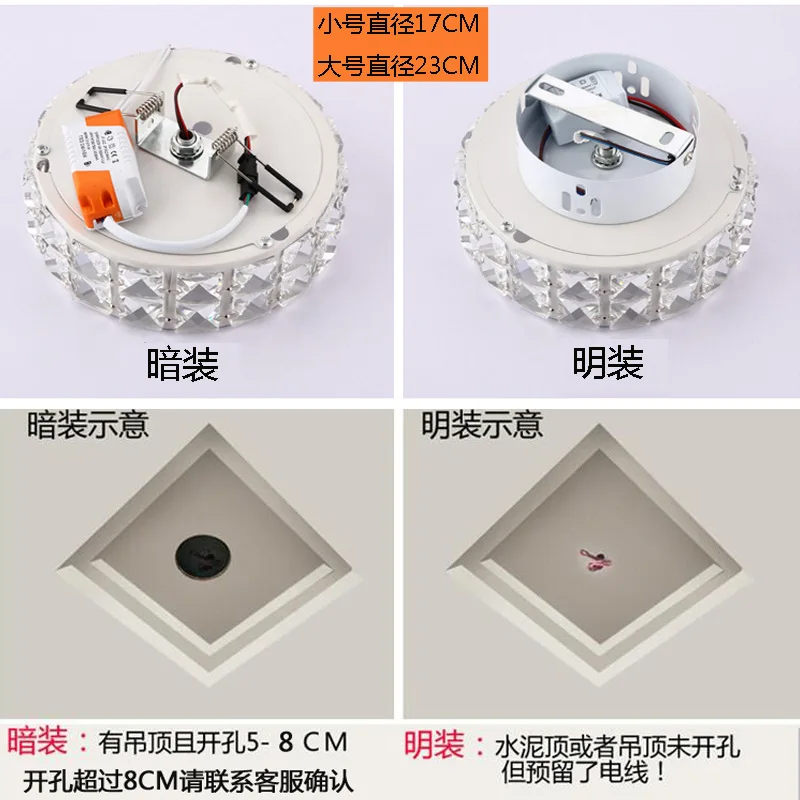 小号直径17CM
大号直径23CM

暗装

明装

暗装示意

明装示意

暗装：有吊顶且开孔5- 8 CM
开孔超过8CM请联系客服确认

明装：水泥顶或者吊顶未开孔
但预留了电线！