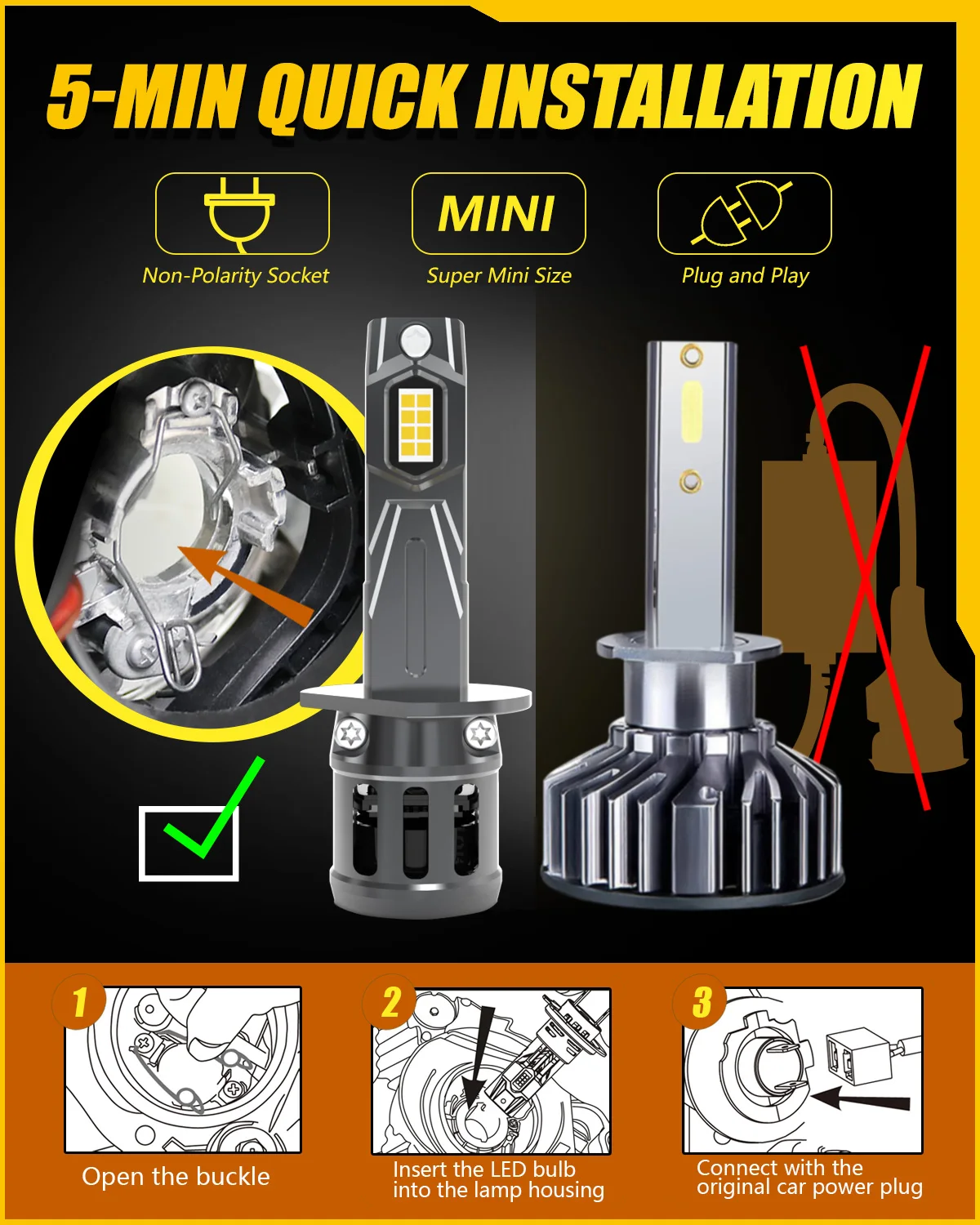 5-MIN QUICK INSTALLATION

Non-Polarity Socket

MINI

Super Mini Size

Plug and Play

1

Open the buckle

2

Insert the LED bulb into the lamp housing

3

Connect with the original car power plug