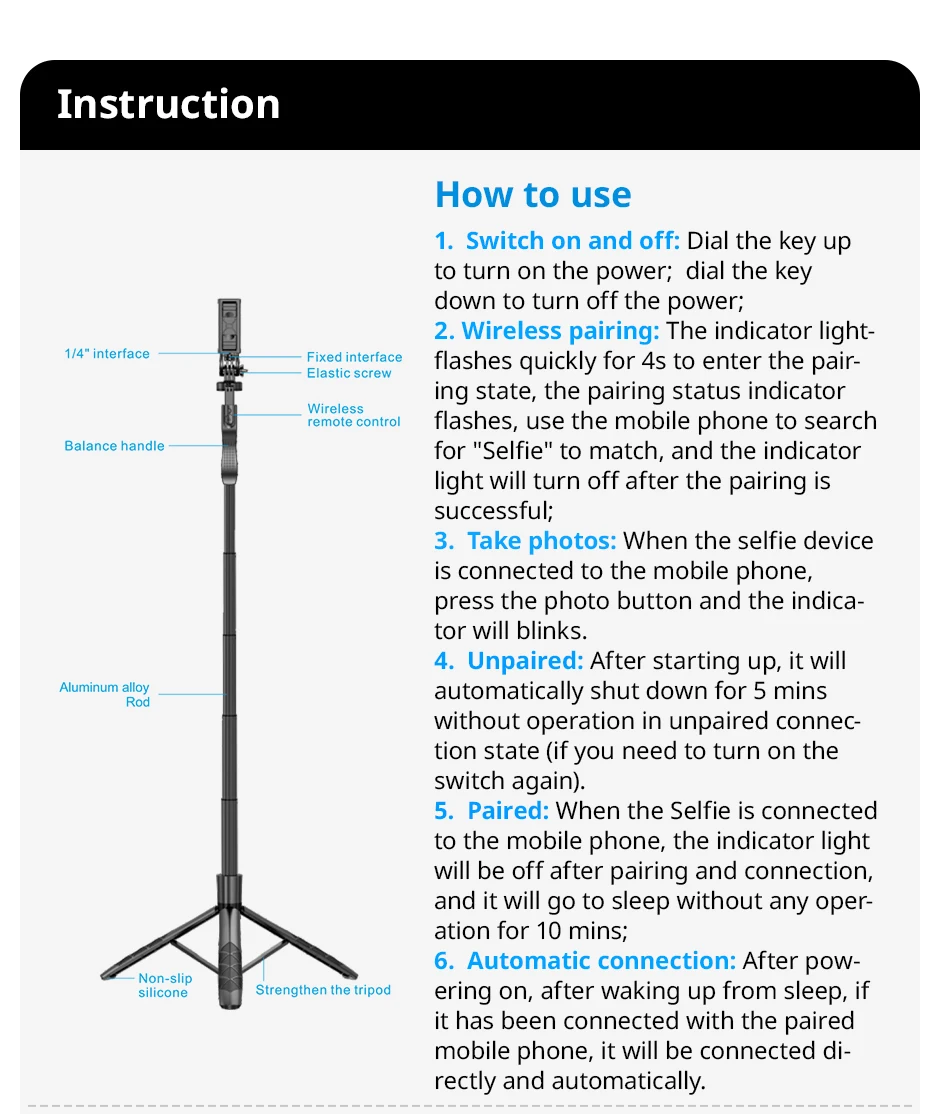 Instruction

1/4" interface
Fixed interface
Elastic screw
Wireless remote control
Balance handle
Aluminum alloy Rod
Non-slip silicone
Strengthen the tripod

How to use

1. Switch on and off: Dial the key up to turn on the power; dial the key down to turn off the power;
2. Wireless pairing: The indicator light-flashes quickly for 4s to enter the pairing state, the pairing status indicator flashes, use the mobile phone to search for "Selfie" to match, and the indicator light will turn off after the pairing is successful;
3. Take photos: When the selfie device is connected to the mobile phone, press the photo button and the indicator will blinks.
4. Unpaired: After starting up, it will automatically shut down for 5 mins without operation in unpaired connection state (if you need to turn on the switch again).
5. Paired: When the Selfie is connected to the mobile phone, the indicator light will be off after pairing and connection, and it will go to sleep without any operation for 10 mins;
6. Automatic connection: After powering on, after waking up from sleep, if it has been connected with the paired mobile phone, it will be connected directly and automatically.