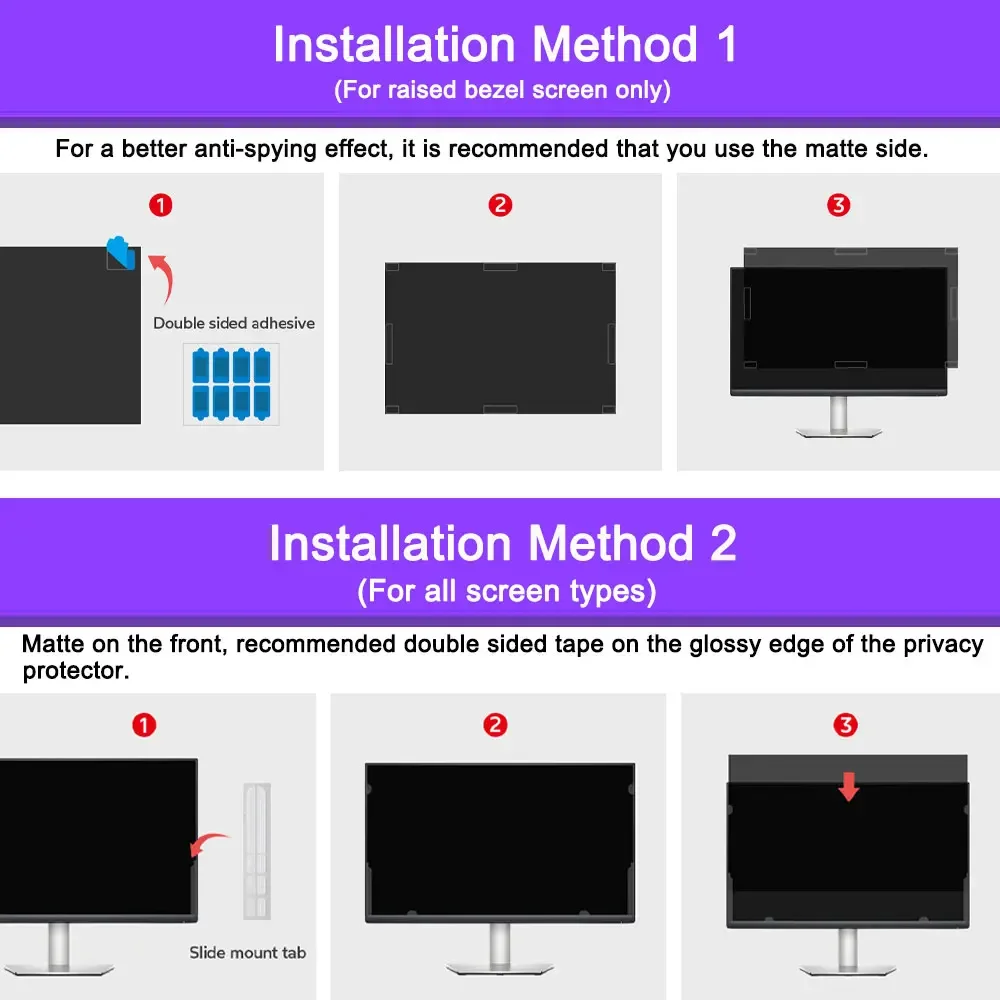 Installation Method 1
(For raised bezel screen only)

For a better anti-spying effect, it is recommended that you use the matte side.

1

Double sided adhesive

2

3

Installation Method 2
(For all screen types)

Matte on the front, recommended double sided tape on the glossy edge of the privacy protector.

1

Slide mount tab

2

3