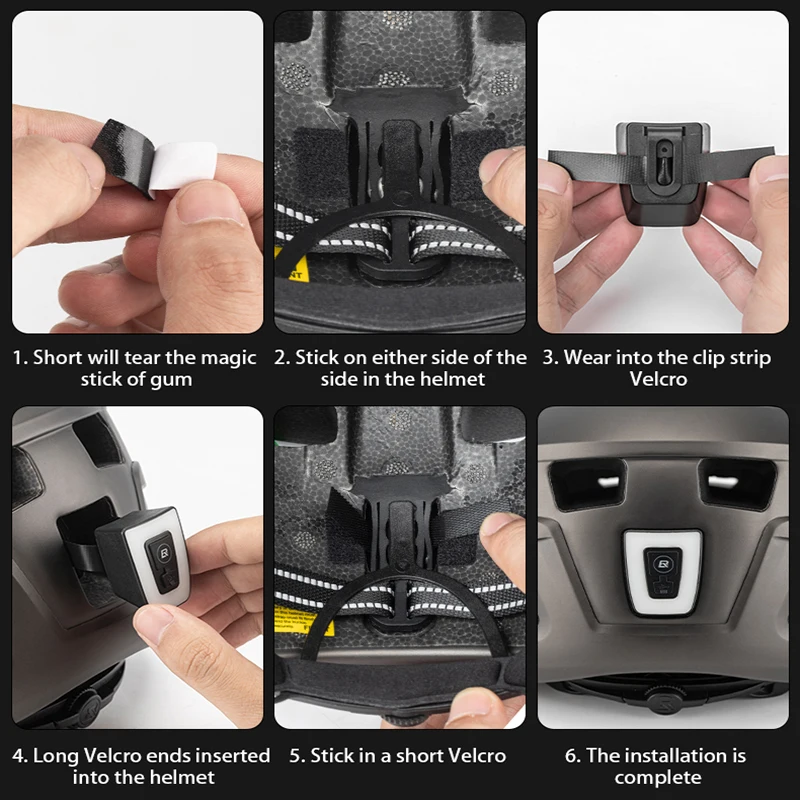 1. Short will tear the magic stick of gum

2. Stick on either side of the side in the helmet

3. Wear into the clip strip Velcro

4. Long Velcro ends inserted into the helmet

5. Stick in a short Velcro

6. The installation is complete