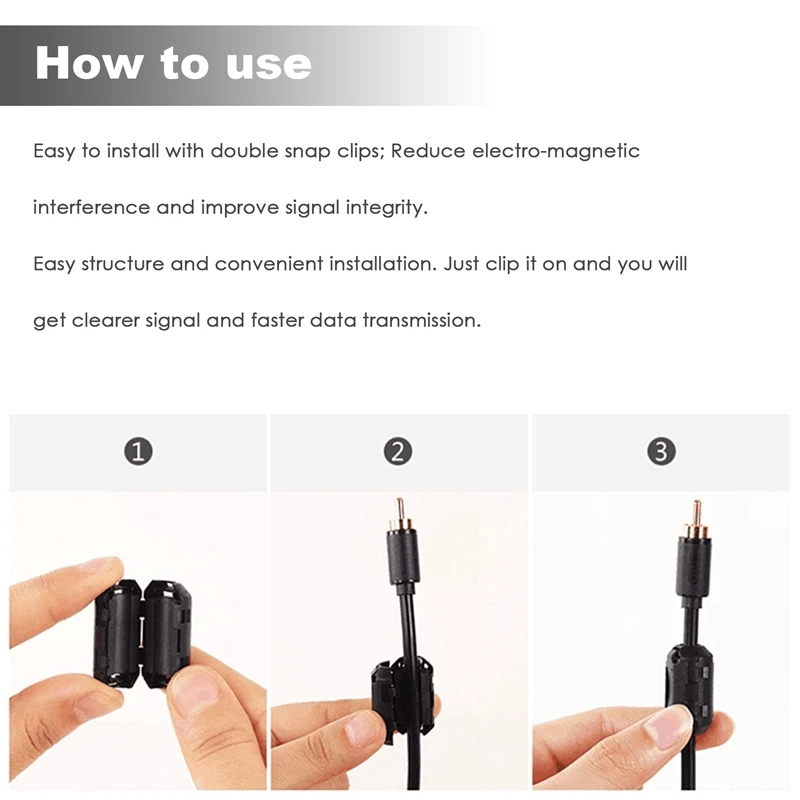 How to use

Easy to install with double snap clips; Reduce electro-magnetic interference and improve signal integrity.

Easy structure and convenient installation. Just clip it on and you will get clearer signal and faster data transmission.

1

2

3