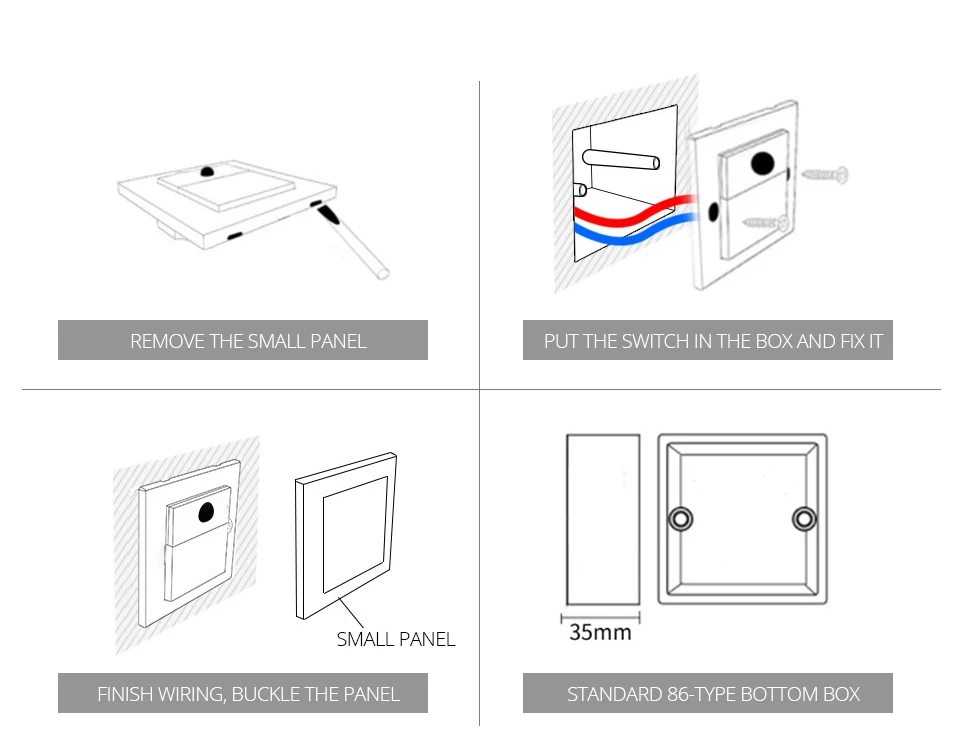 REMOVE THE SMALL PANEL

PUT THE SWITCH IN THE BOX AND FIX IT

SMALL PANEL

FINISH WIRING, BUCKLE THE PANEL

35mm

STANDARD 86-TYPE BOTTOM BOX