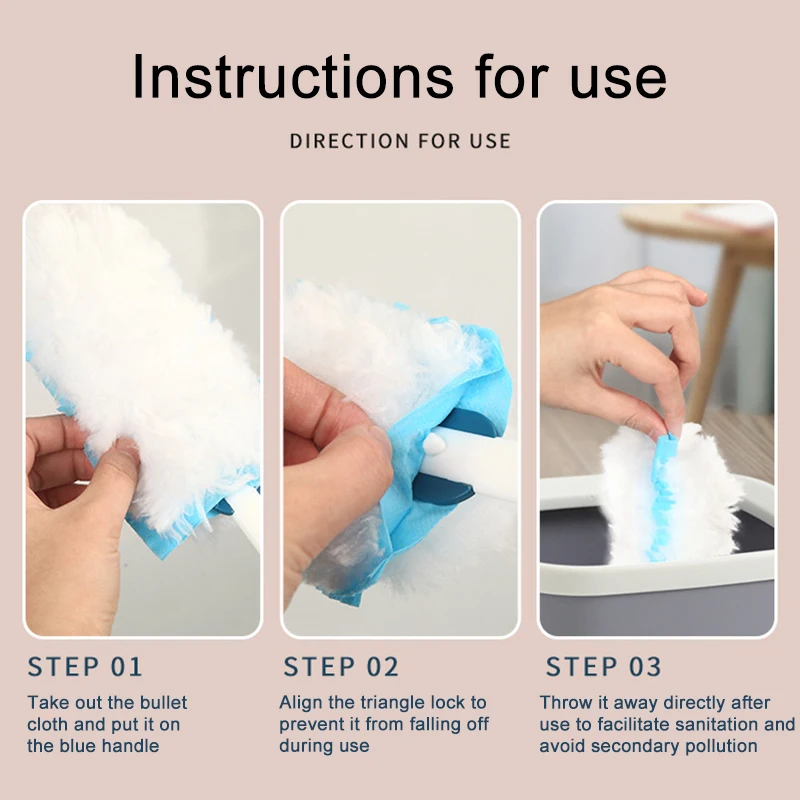 Instructions for use

DIRECTION FOR USE

STEP 01

Take out the bullet cloth and put it on the blue handle

STEP 02

Align the triangle lock to prevent it from falling off during use

STEP 03

Throw it away directly after use to facilitate sanitation and avoid secondary pollution