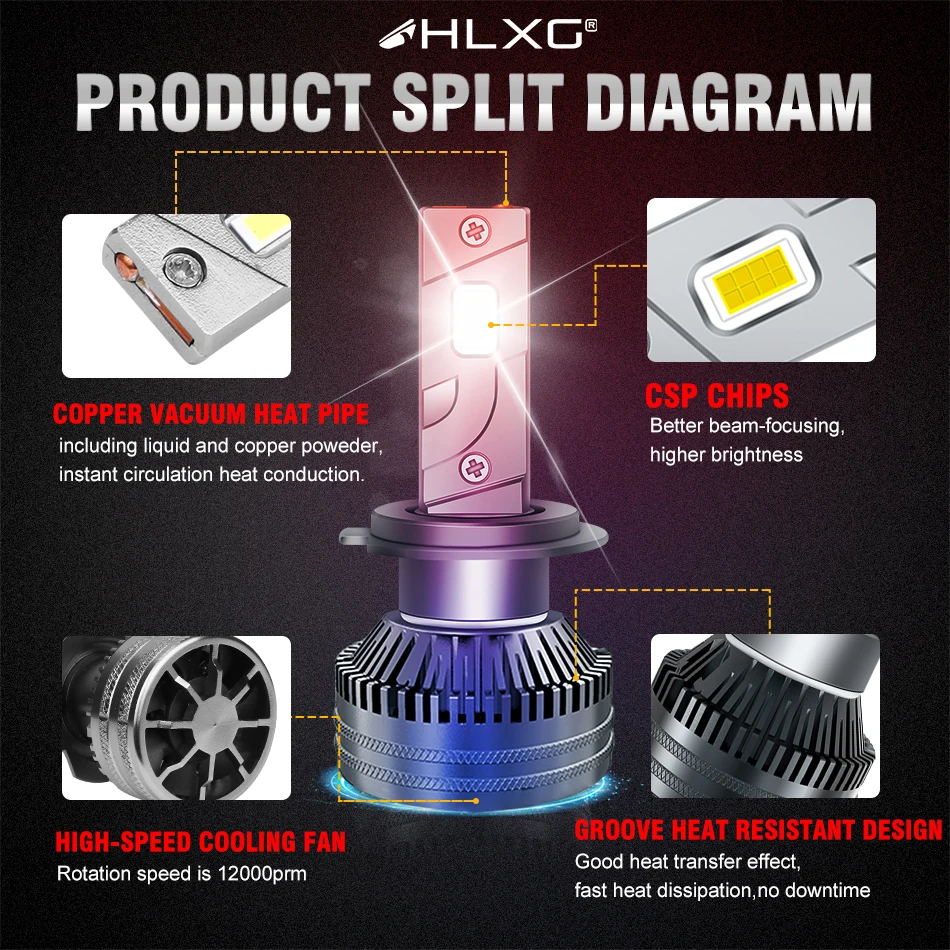 HLXG®

PRODUCT SPLIT DIAGRAM

COPPER VACUUM HEAT PIPE
including liquid and copper poweder, instant circulation heat conduction.

CSP CHIPS
Better beam-focusing, higher brightness

HIGH-SPEED COOLING FAN
Rotation speed is 12000prm

GROOVE HEAT RESISTANT DESIGN
Good heat transfer effect, fast heat dissipation,no downtime