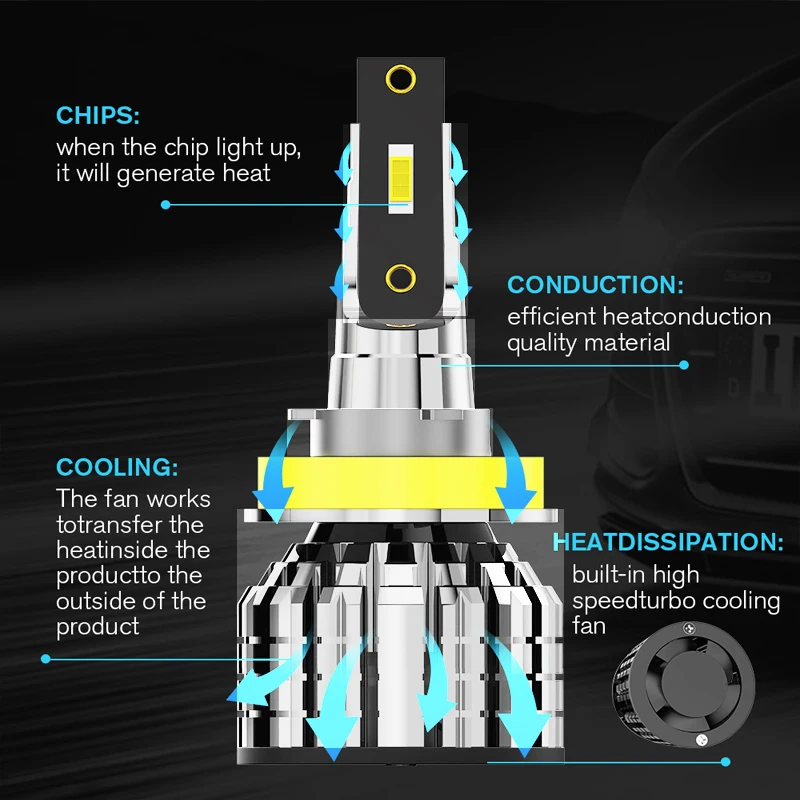 CHIPS:
when the chip light up, it will generate heat

CONDUCTION:
efficient heatconduction quality material

COOLING:
The fan works totransfer the heatinside the productto the outside of the product

HEATDISSIPATION:
built-in high speedturbo cooling fan