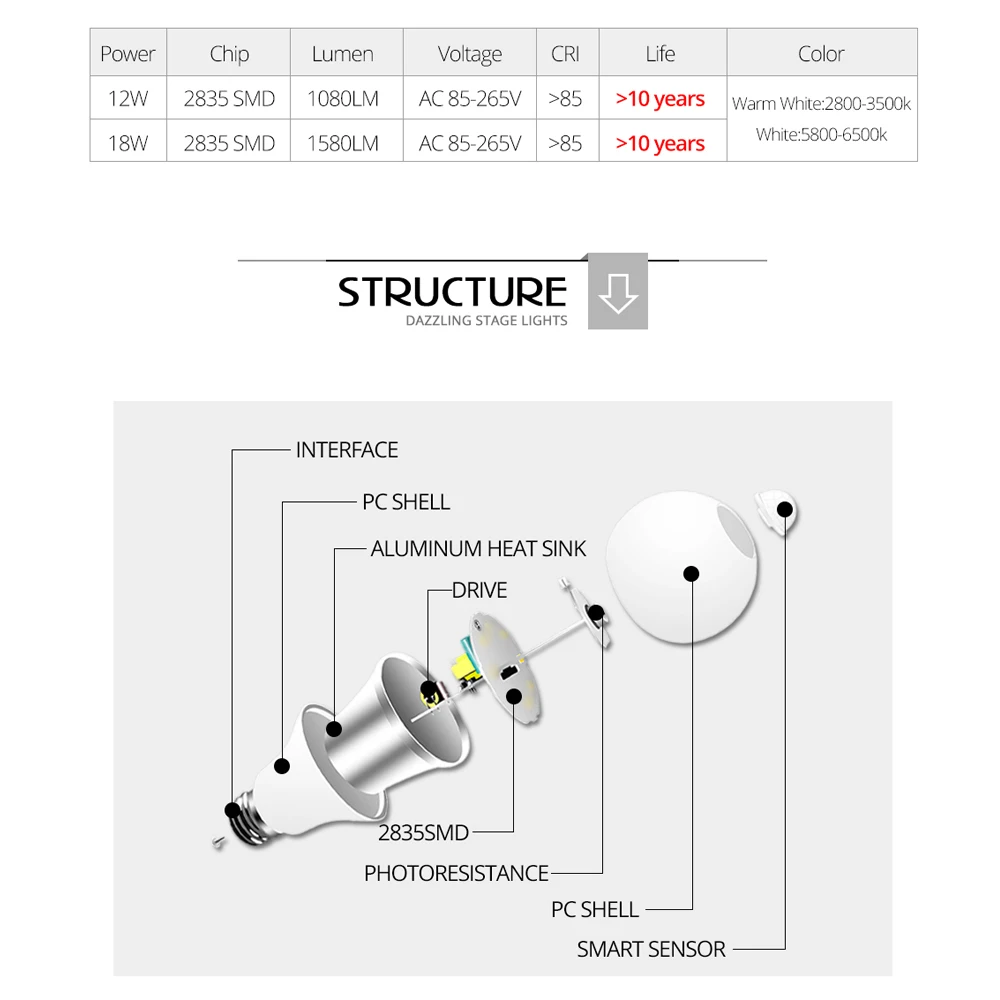 | Power | Chip | Lumen | Voltage | CRI | Life | Color |
|---|---|---|---|---|---|---|
| 12W | 2835 SMD | 1080LM | AC 85-265V | >85 | >10 years | Warm White:2800-3500k White:5800-6500k |
| 18W | 2835 SMD | 1580LM | AC 85-265V | >85 | >10 years | |

STRUCTURE
DAZZLING STAGE LIGHTS

INTERFACE
PC SHELL
ALUMINUM HEAT SINK
DRIVE
2835SMD
PHOTORESISTANCE
PC SHELL
SMART SENSOR