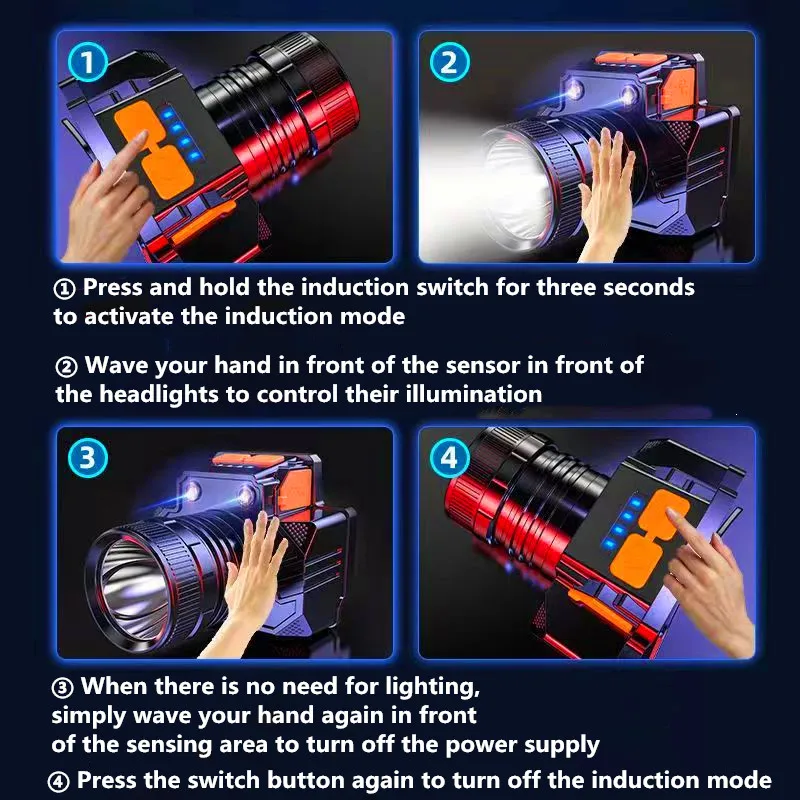 1

2

① Press and hold the induction switch for three seconds to activate the induction mode

② Wave your hand in front of the sensor in front of the headlights to control their illumination

3

4

③ When there is no need for lighting, simply wave your hand again in front of the sensing area to turn off the power supply

④ Press the switch button again to turn off the induction mode