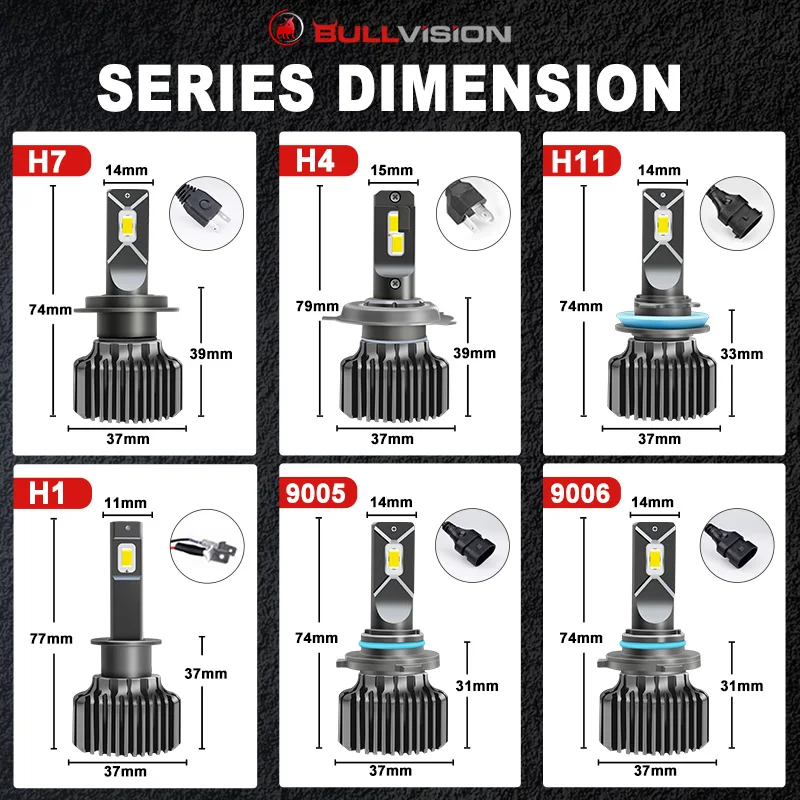 BULLVISION

SERIES DIMENSION

H7
14mm
74mm
39mm
37mm

H4
15mm
79mm
39mm
37mm

H11
14mm
74mm
33mm
37mm

H1
11mm
77mm
37mm
37mm

9005
14mm
74mm
31mm
37mm

9006
14mm
74mm
31mm
37mm