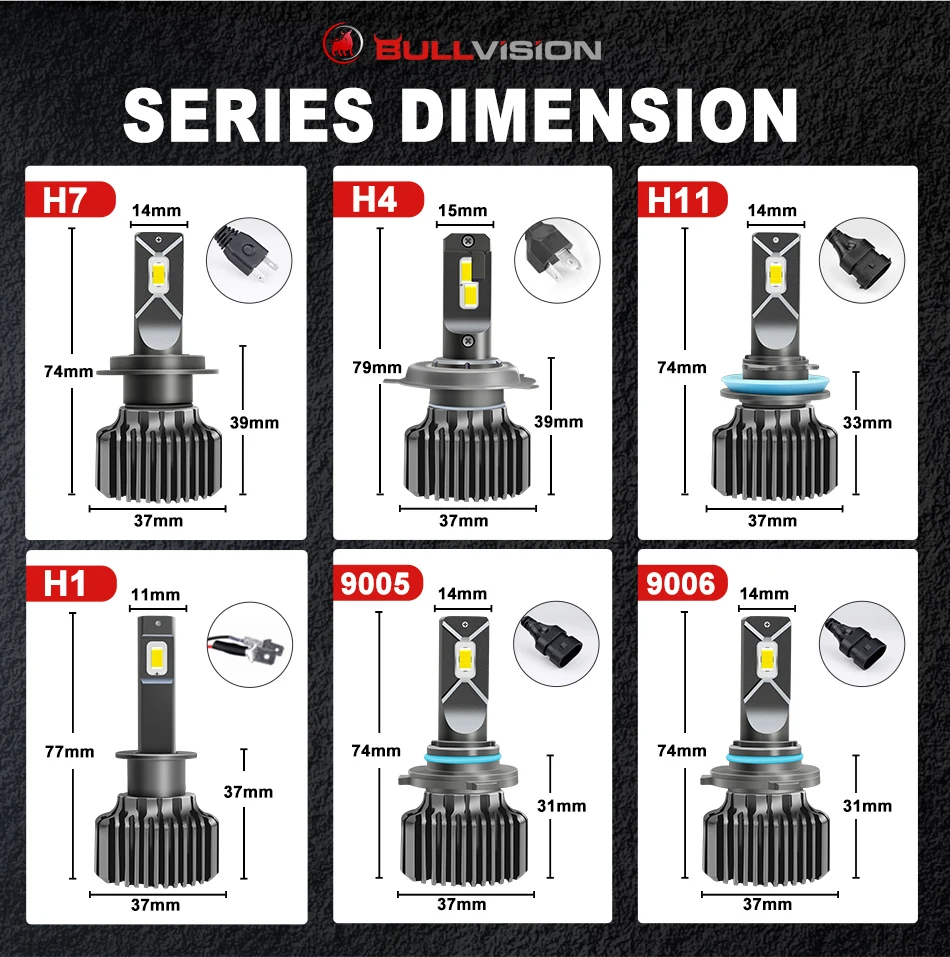 BULLVISION

SERIES DIMENSION

H7
14mm
74mm
39mm
37mm

H4
15mm
79mm
39mm
37mm

H11
14mm
74mm
33mm
37mm

H1
11mm
77mm
37mm
37mm

9005
14mm
74mm
31mm
37mm

9006
14mm
74mm
31mm
37mm