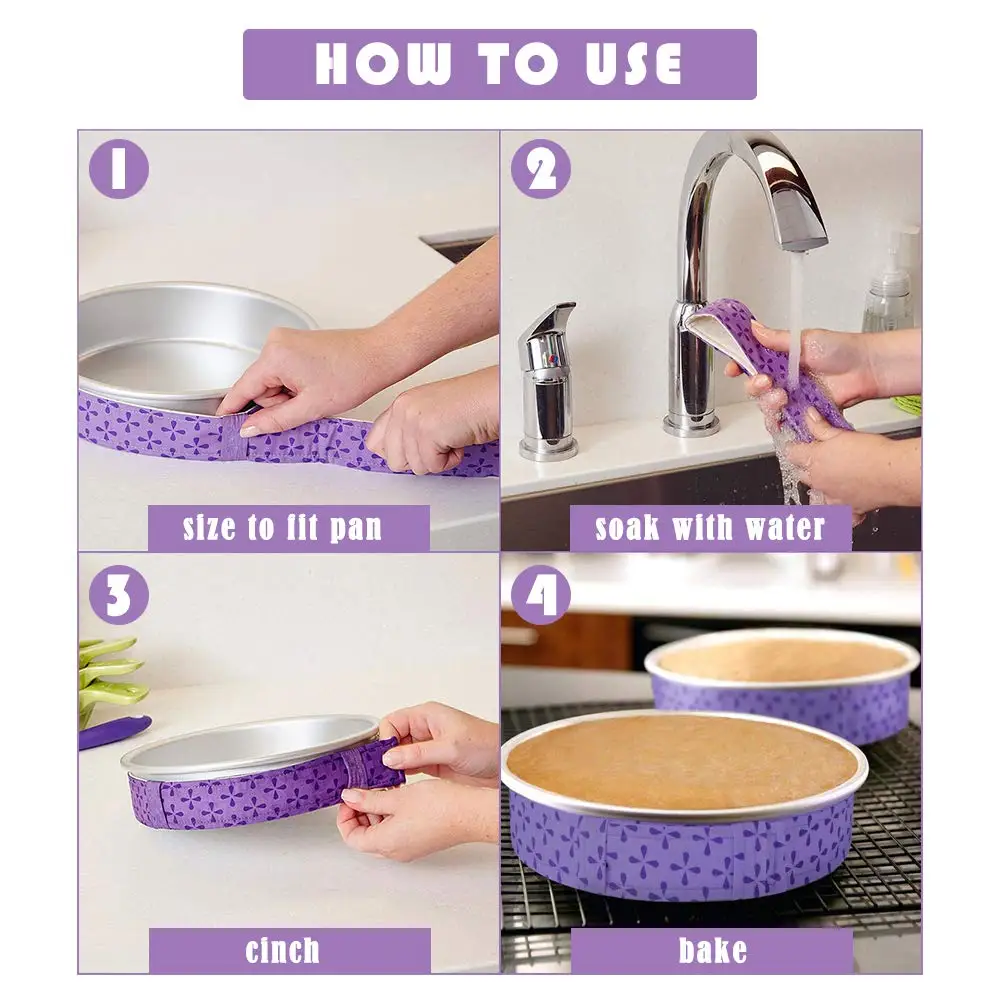 HOW TO USE

1

size to fit pan

2

soak with water

3

cinch

4

bake