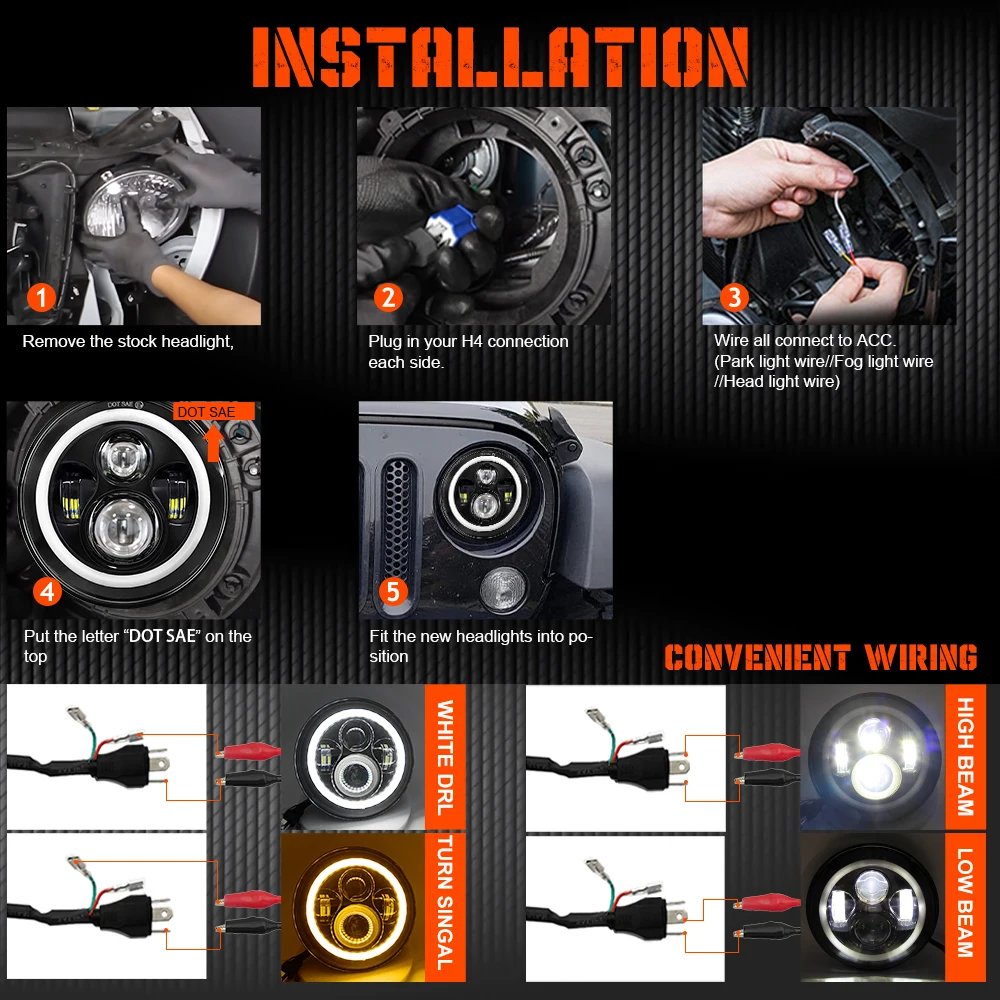 INSTALLATION

1
Remove the stock headlight,

2
Plug in your H4 connection each side.

3
Wire all connect to ACC. (Park light wire//Fog light wire //Head light wire)

DOT SAE
DOT SAE
4
Put the letter "DOT SAE" on the top

5
Fit the new headlights into position

CONVENIENT WIRING

WHITE DRL
TURN SINGAL
HIGH BEAM
LOW BEAM