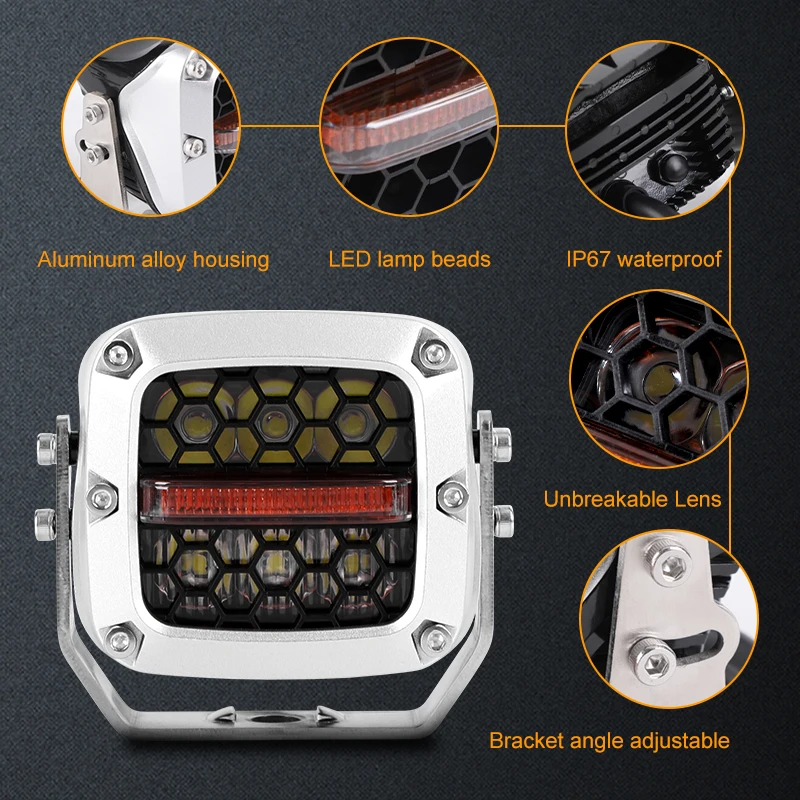 Aluminum alloy housing

LED lamp beads

IP67 waterproof

Unbreakable Lens

Bracket angle adjustable