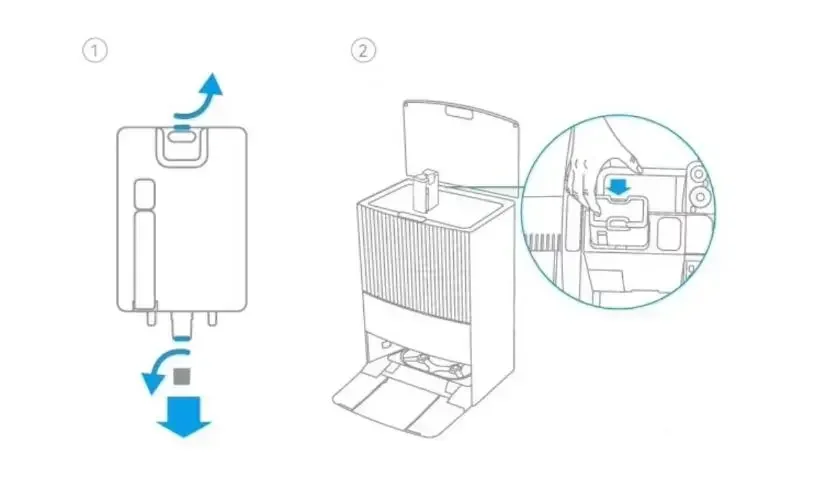 ①

②