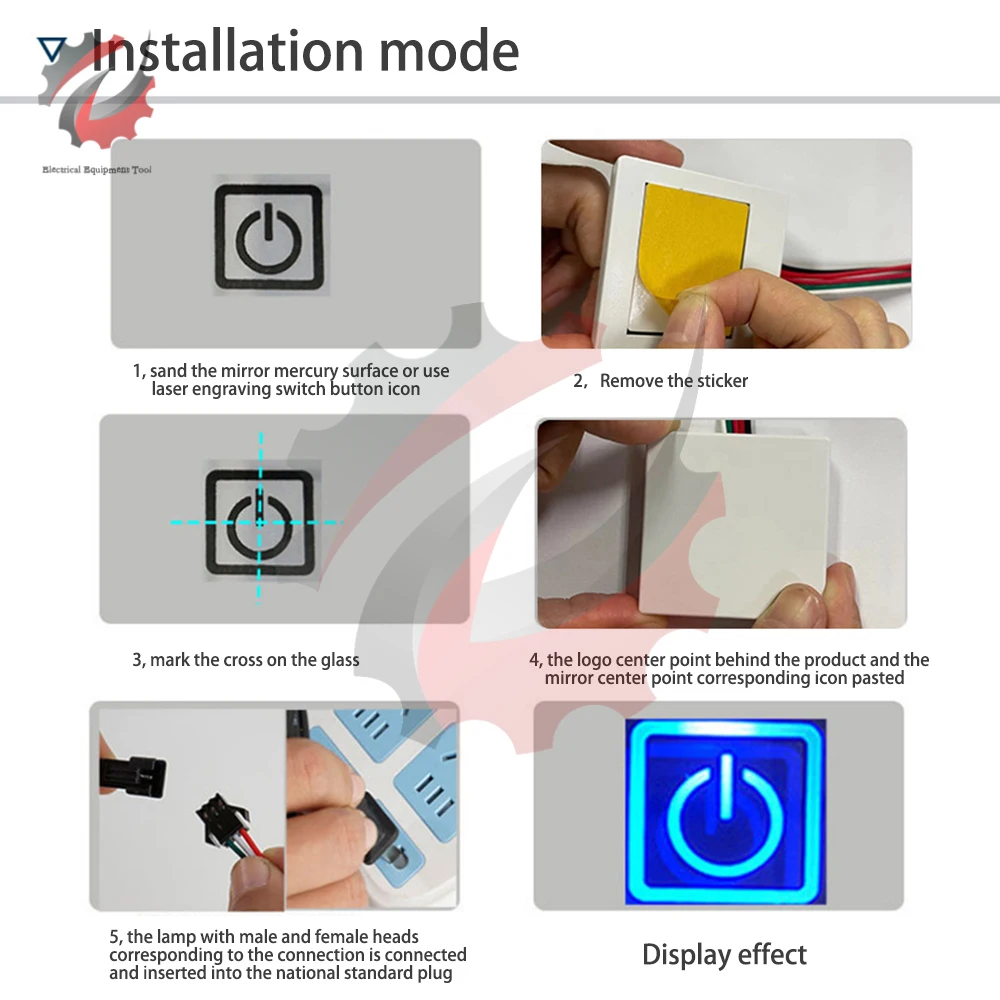 Installation mode

Electrical Equipment Tool

1, sand the mirror mercury surface or use laser engraving switch button icon

2, Remove the sticker

3, mark the cross on the glass

4, the logo center point behind the product and the mirror center point corresponding icon pasted

5, the lamp with male and female heads corresponding to the connection is connected and inserted into the national standard plug

Display effect