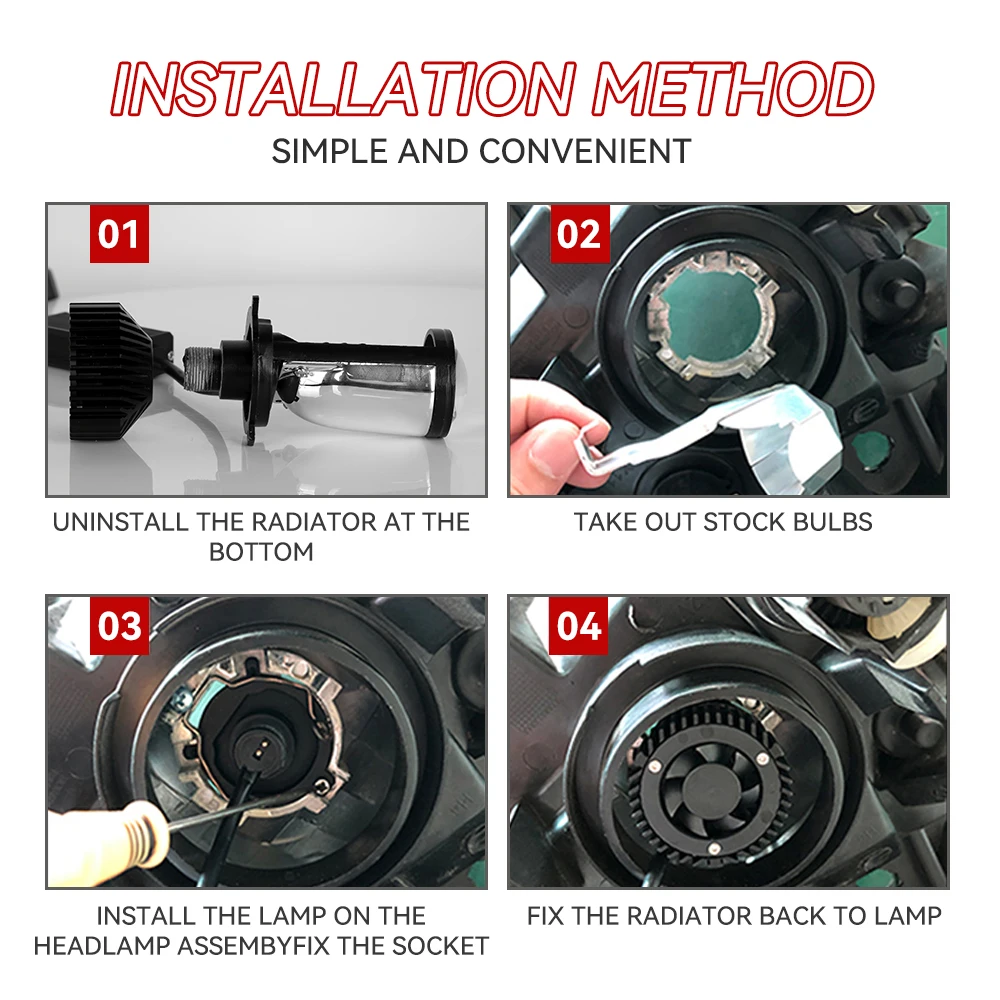 INSTALLATION METHOD
SIMPLE AND CONVENIENT

01
UNINSTALL THE RADIATOR AT THE BOTTOM

02
TAKE OUT STOCK BULBS

03
INSTALL THE LAMP ON THE HEADLAMP ASSEMBYFIX THE SOCKET

04
FIX THE RADIATOR BACK TO LAMP