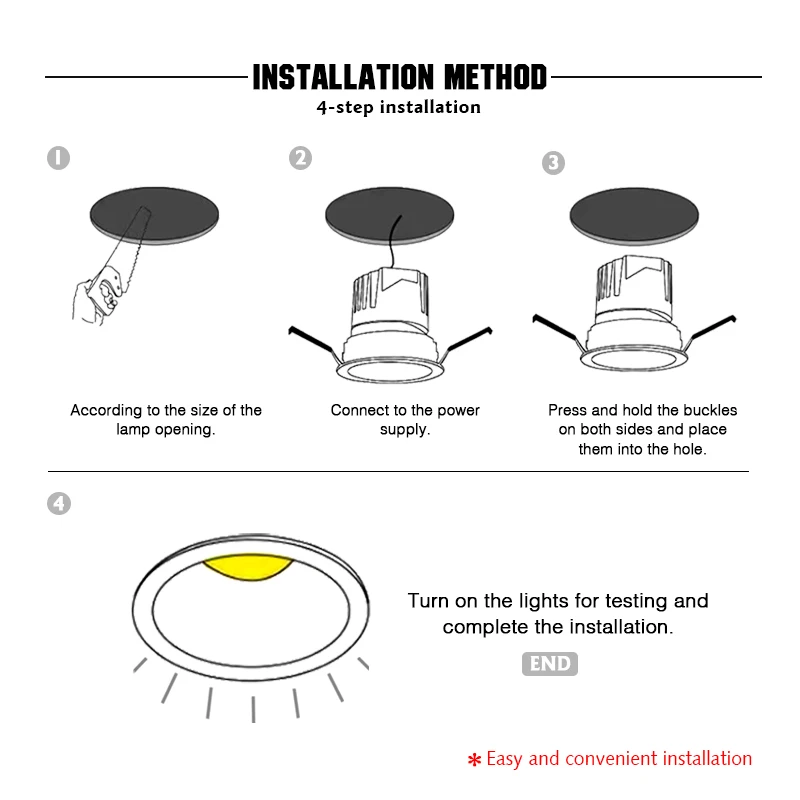 INSTALLATION METHOD
4-step installation

1

According to the size of the lamp opening.

2

Connect to the power supply.

3

Press and hold the buckles on both sides and place them into the hole.

4

Turn on the lights for testing and complete the installation.

END

* Easy and convenient installation