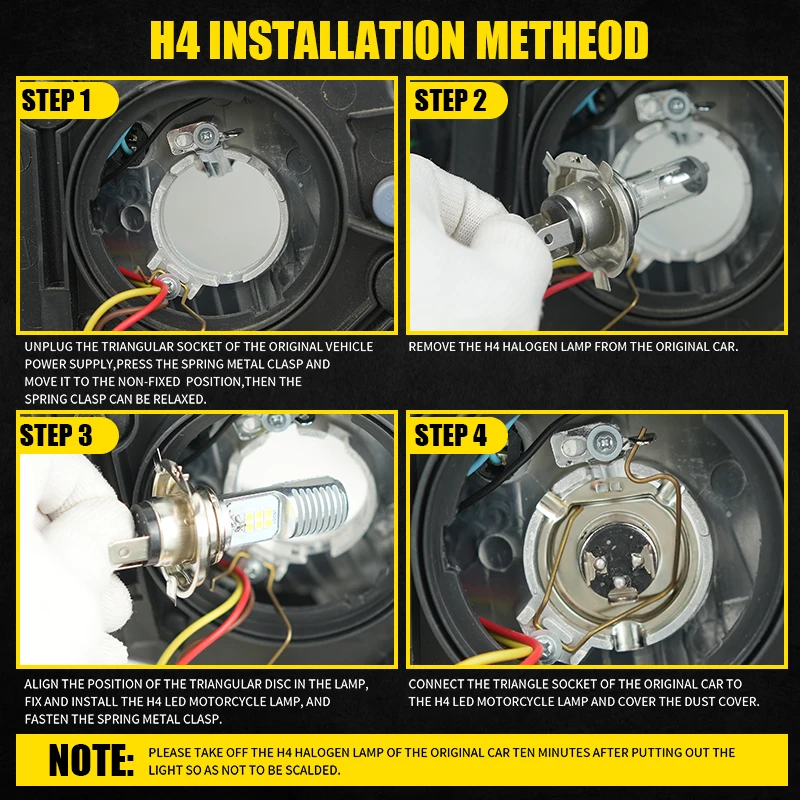 H4 INSTALLATION METHEOD

STEP 1

UNPLUG THE TRIANGULAR SOCKET OF THE ORIGINAL VEHICLE POWER SUPPLY,PRESS THE SPRING METAL CLASP AND MOVE IT TO THE NON-FIXED POSITION,THEN THE SPRING CLASP CAN BE RELAXED.

STEP 2

REMOVE THE H4 HALOGEN LAMP FROM THE ORIGINAL CAR.

STEP 3

ALIGN THE POSITION OF THE TRIANGULAR DISC IN THE LAMP, FIX AND INSTALL THE H4 LED MOTORCYCLE LAMP, AND FASTEN THE SPRING METAL CLASP.

STEP 4

CONNECT THE TRIANGLE SOCKET OF THE ORIGINAL CAR TO THE H4 LED MOTORCYCLE LAMP AND COVER THE DUST COVER.

NOTE: PLEASE TAKE OFF THE H4 HALOGEN LAMP OF THE ORIGINAL CAR TEN MINUTES AFTER PUTTING OUT THE LIGHT SO AS NOT TO BE SCALDED.