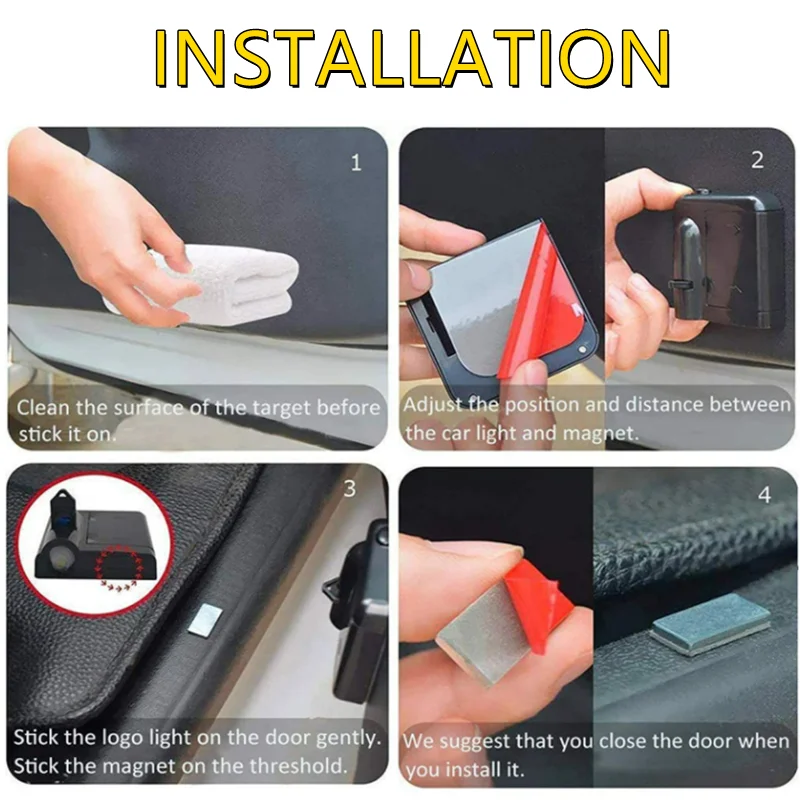 INSTALLATION

1

Clean the surface of the target before stick it on.

2

Adjust the position and distance between the car light and magnet.

3

Stick the logo light on the door gently. Stick the magnet on the threshold.

4

We suggest that you close the door when you install it.