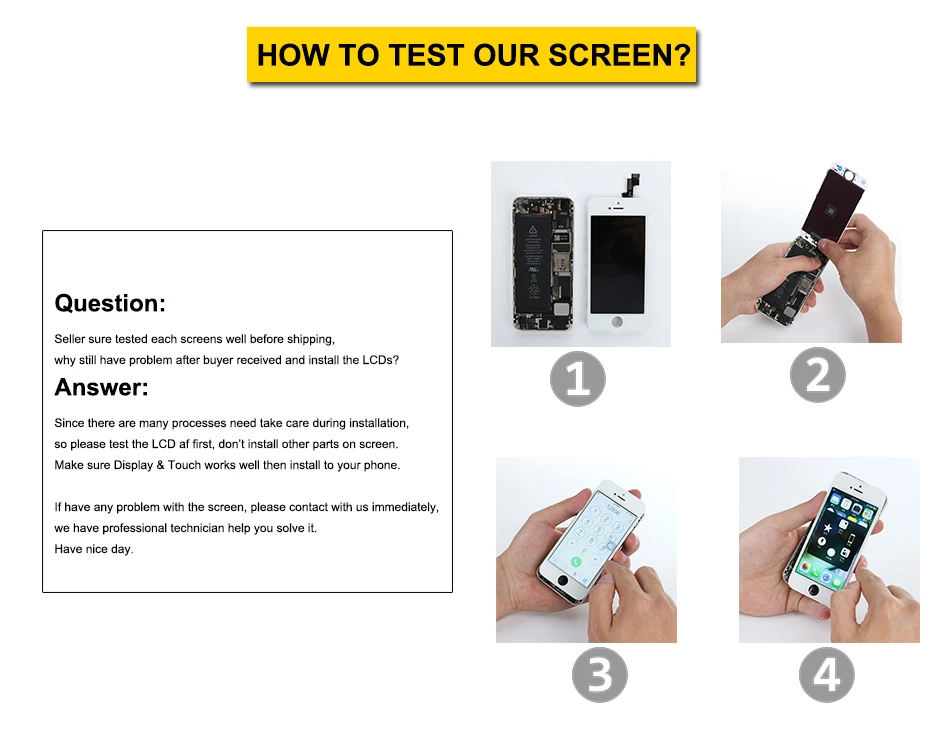 HOW TO TEST OUR SCREEN?

Question:

Seller sure tested each screens well before shipping, why still have problem after buyer received and install the LCDs?

Answer:

Since there are many processes need take care during installation, so please test the LCD af first, don't install other parts on screen. Make sure Display & Touch works well then install to your phone.

If have any problem with the screen, please contact with us immediately, we have professional technician help you solve it. Have nice day.

1

2

3

4