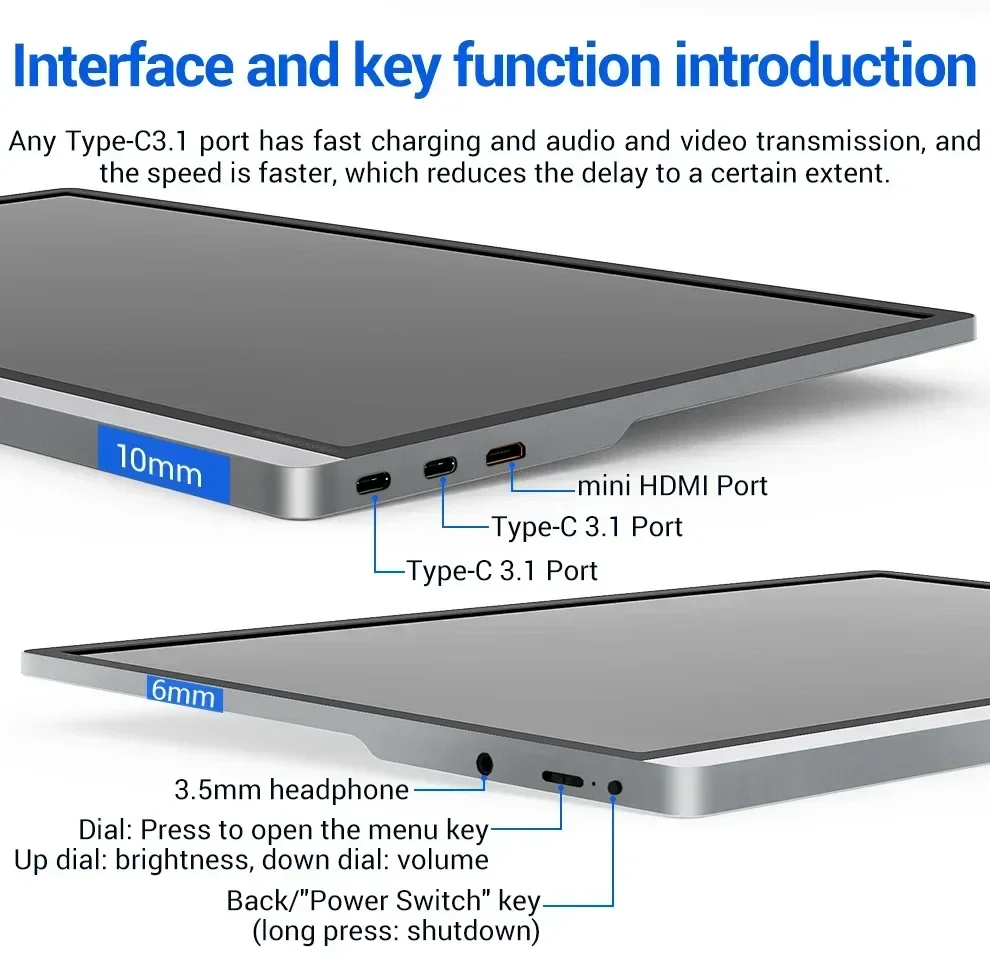 Interface and key function introduction

Any Type-C3.1 port has fast charging and audio and video transmission, and the speed is faster, which reduces the delay to a certain extent.

10mm

mini HDMI Port

Type-C 3.1 Port

Type-C 3.1 Port

6mm

3.5mm headphone

Dial: Press to open the menu key
Up dial: brightness, down dial: volume

Back/"Power Switch" key
(long press: shutdown)