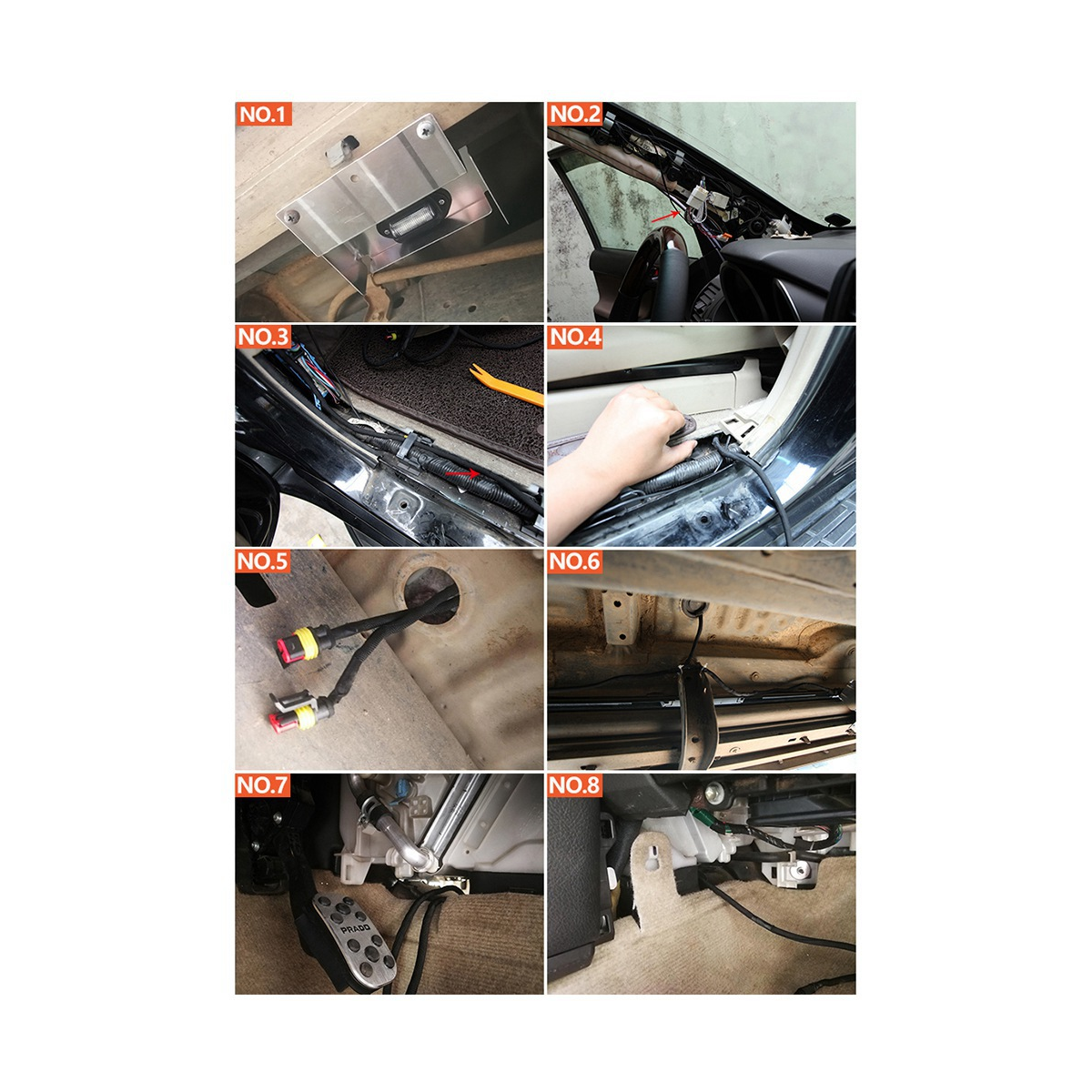 NO.1

NO.2

NO.3

NO.4

NO.5

NO.6

NO.7

PRADO

NO.8