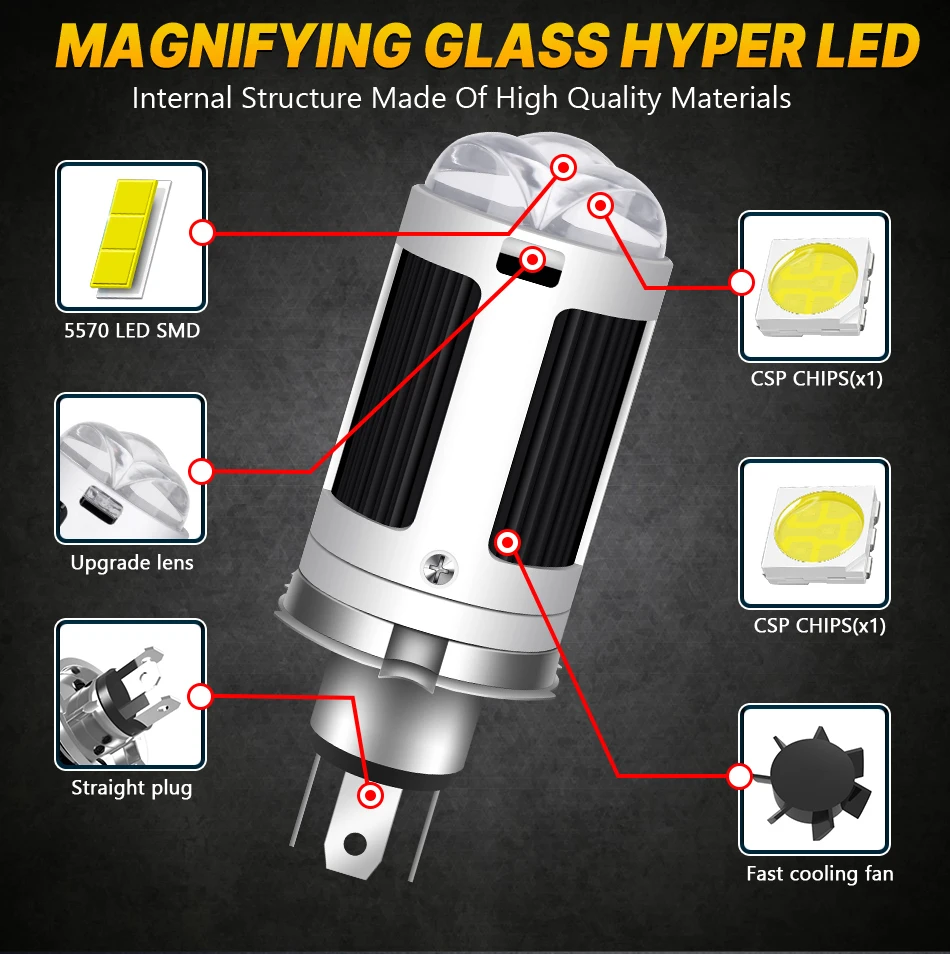 MAGNIFYING GLASS HYPER LED

Internal Structure Made Of High Quality Materials

5570 LED SMD

Upgrade lens

Straight plug

CSP CHIPS(x1)

CSP CHIPS(x1)

Fast cooling fan