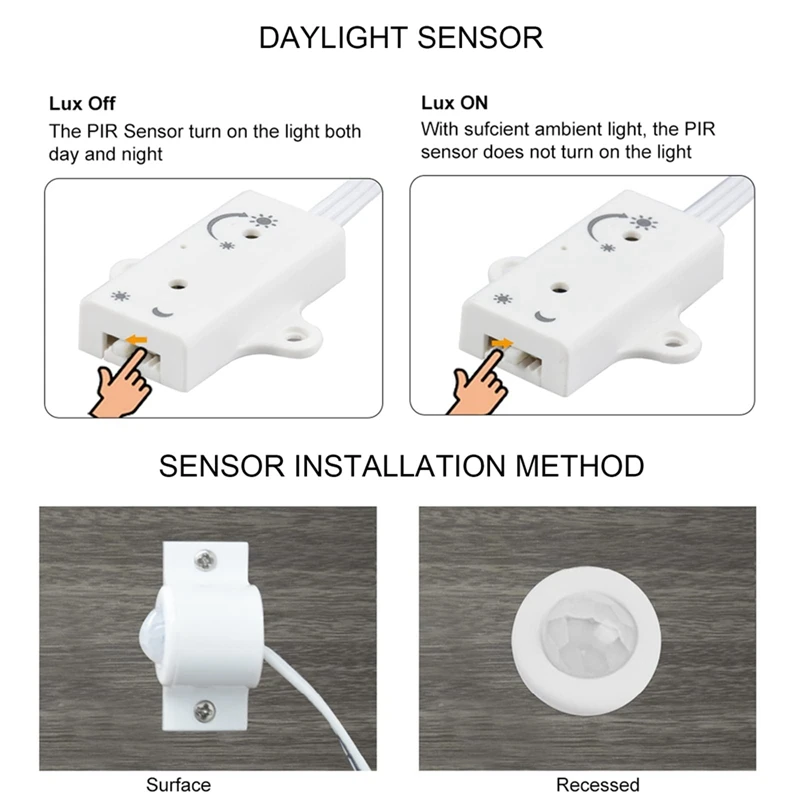 DAYLIGHT SENSOR

Lux Off
The PIR Sensor turn on the light both day and night

Lux ON
With sufcient ambient light, the PIR sensor does not turn on the light

SENSOR INSTALLATION METHOD

Surface

Recessed