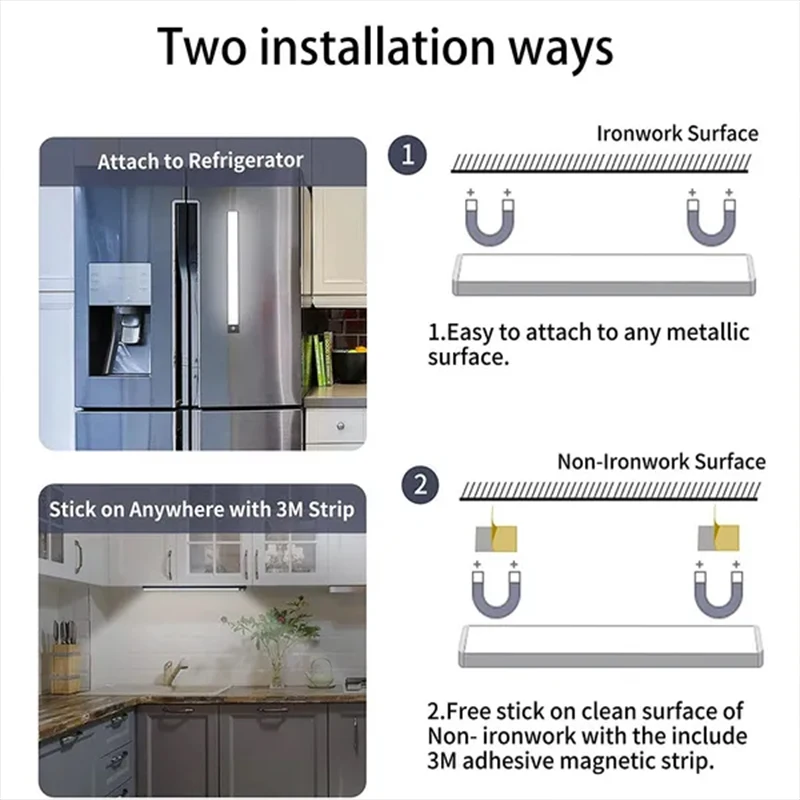 Two installation ways

Attach to Refrigerator

1

Ironwork Surface

+ +
+ +

1.Easy to attach to any metallic surface.

Stick on Anywhere with 3M Strip

2

Non-Ironwork Surface

+ +
+ +

2.Free stick on clean surface of Non- ironwork with the include 3M adhesive magnetic strip.